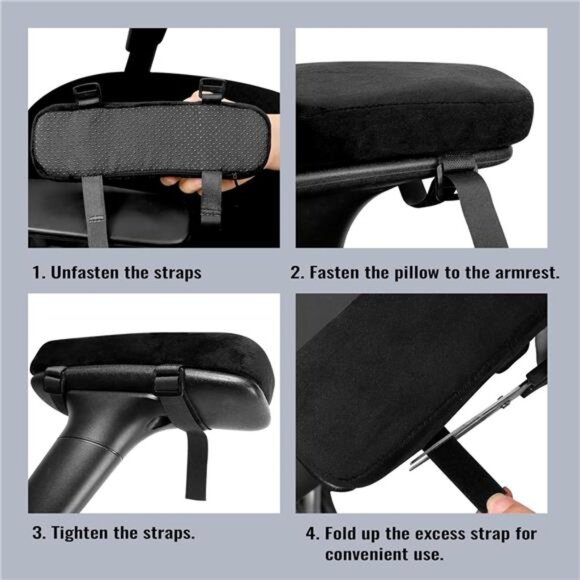 1. Unfasten the straps

2. Fasten the pillow to the armrest.

3. Tighten the straps.

4. Fold up the excess strap for convenient use.